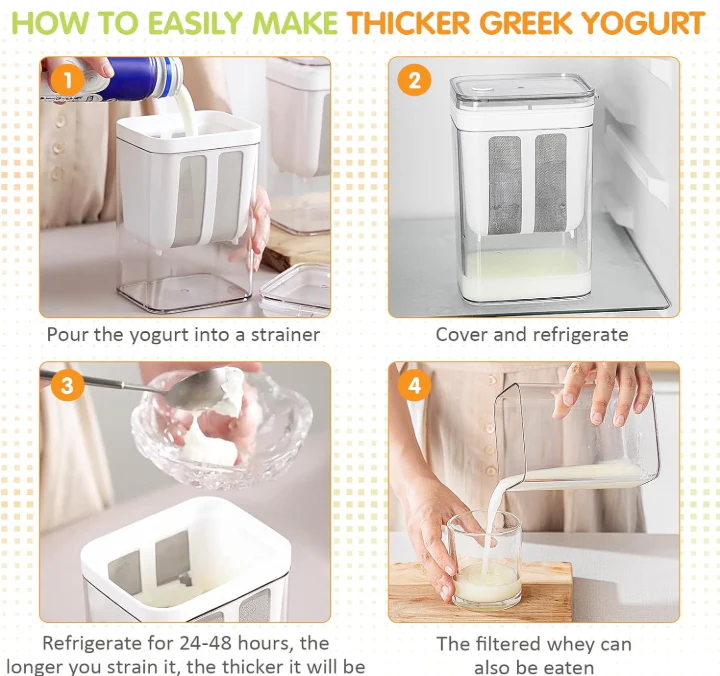 HOW TO EASILY MAKE THICKER GREEK YOGURT

1

Pour the yogurt into a strainer

2

Cover and refrigerate

3

Refrigerate for 24-48 hours, the longer you strain it, the thicker it will be

4

The filtered whey can also be eaten